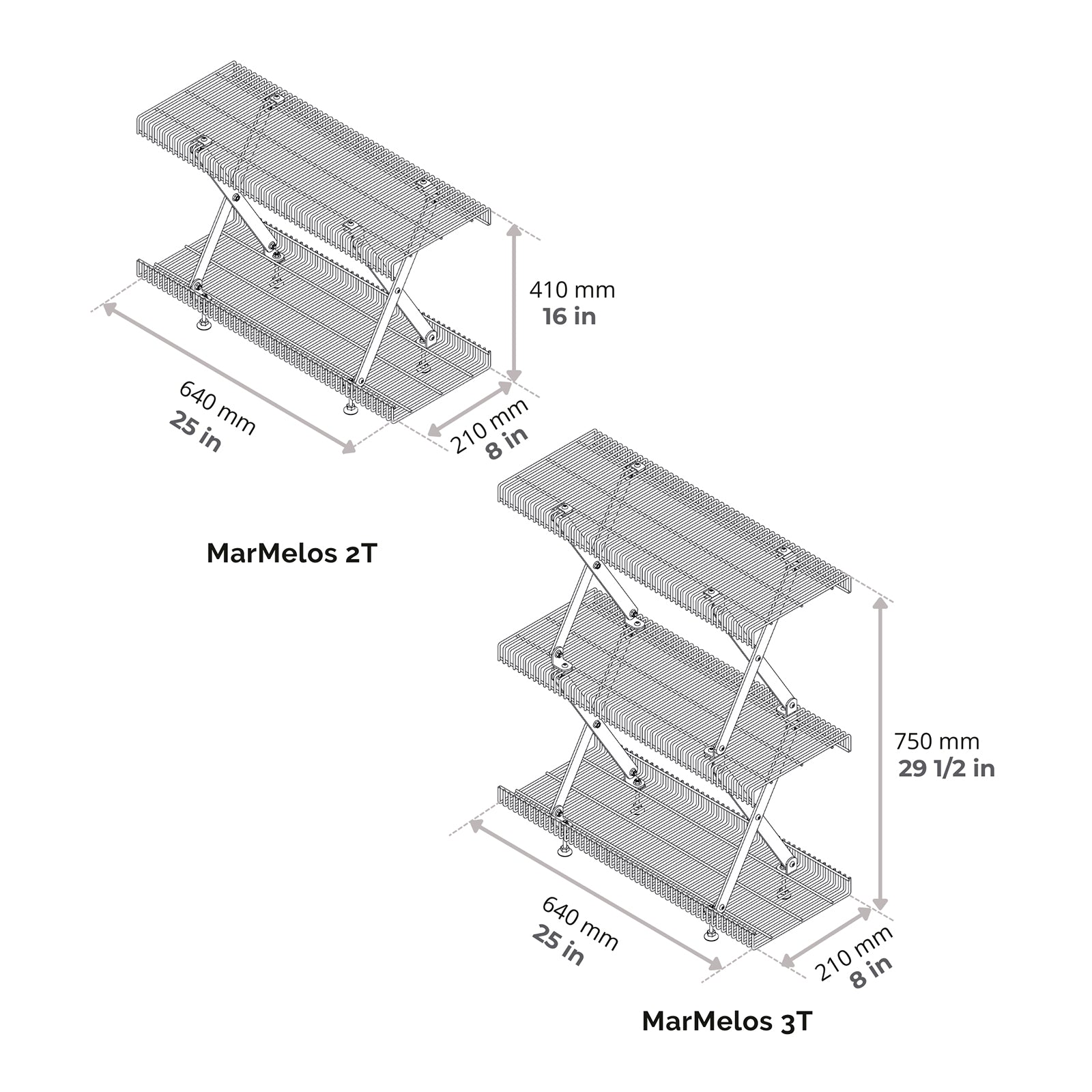 410 mm
16 in

640 mm
25 in

210 mm
8 in

MarMelos 2T

750 mm
29 1/2 in

640 mm
25 in

210 mm
8 in

MarMelos 3T